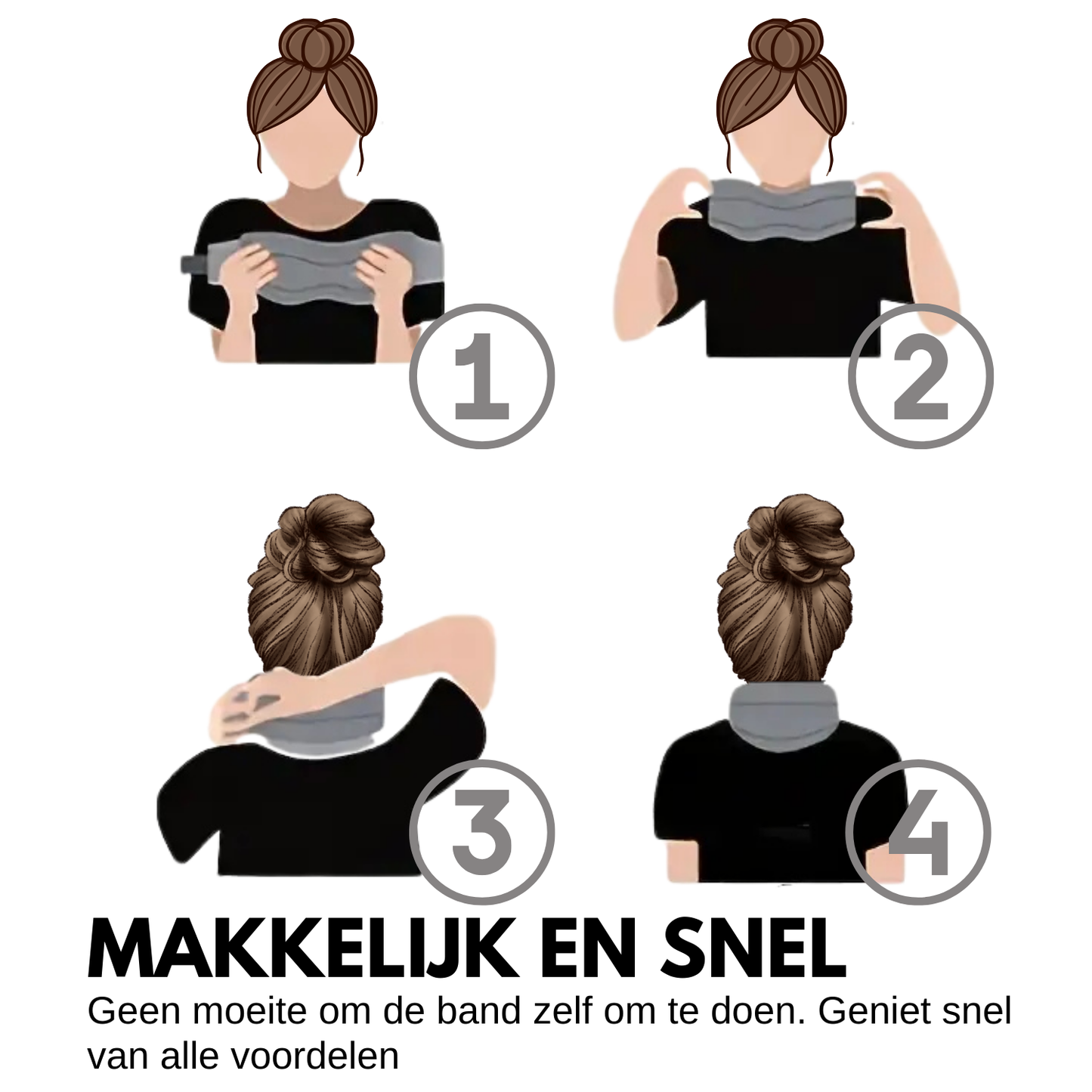 1

2

3

4

MAKKELIJK EN SNEL

Geen moeite om de band zelf om te doen. Geniet snel van alle voordelen